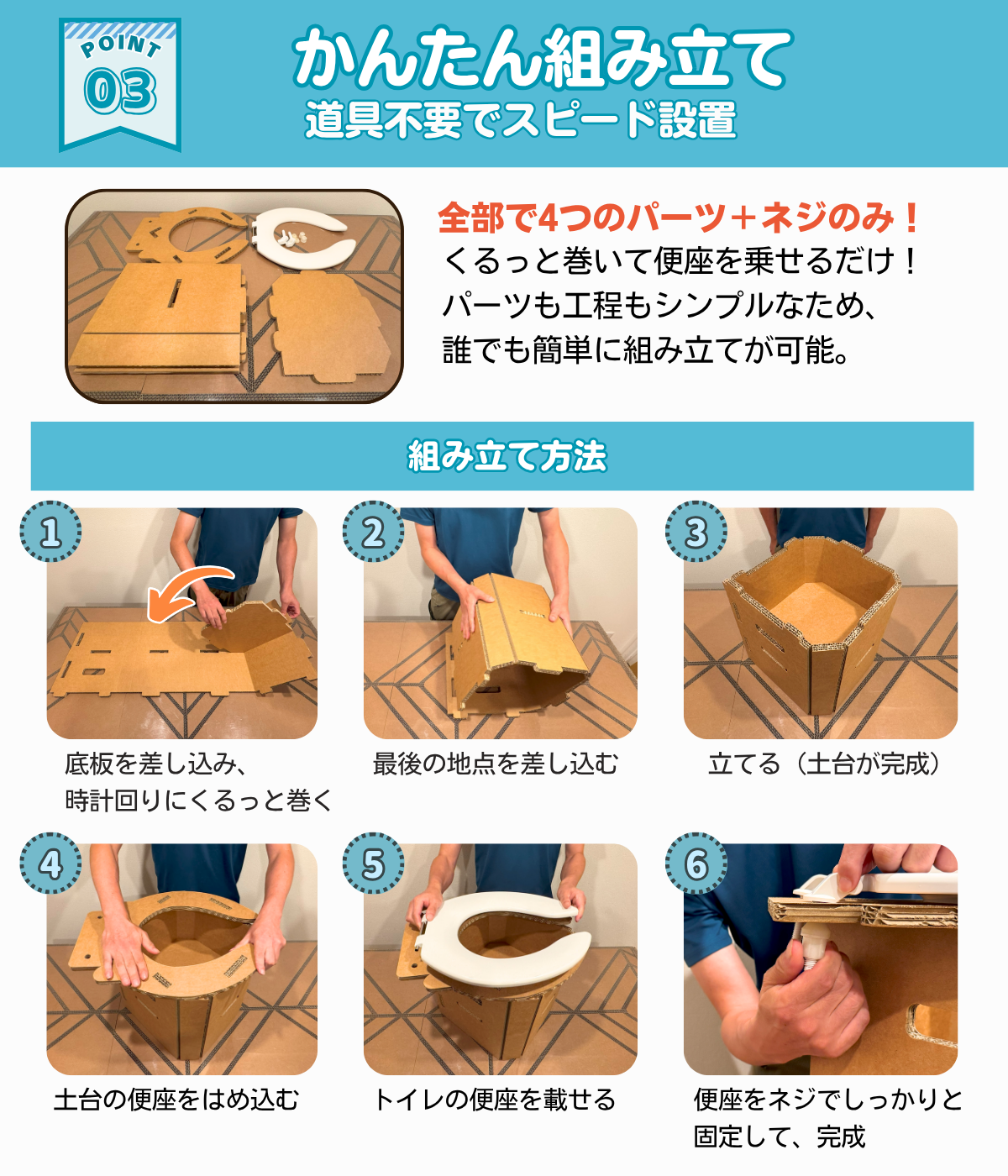 POINT
03

かんたん組み立て
道具不要でスピード設置

全部で4つのパーツ＋ネジのみ！
くるっと巻いて便座を乗せるだけ！
パーツも工程もシンプルなため、
誰でも簡単に組み立てが可能。

組み立て方法

1
底板を差し込み、
時計回りにくるっと巻く

2
最後の地点を差し込む

3
立てる（土台が完成）

4
土台の便座をはめ込む

5
トイレの便座を載せる

6
便座をネジでしっかりと
固定して、完成