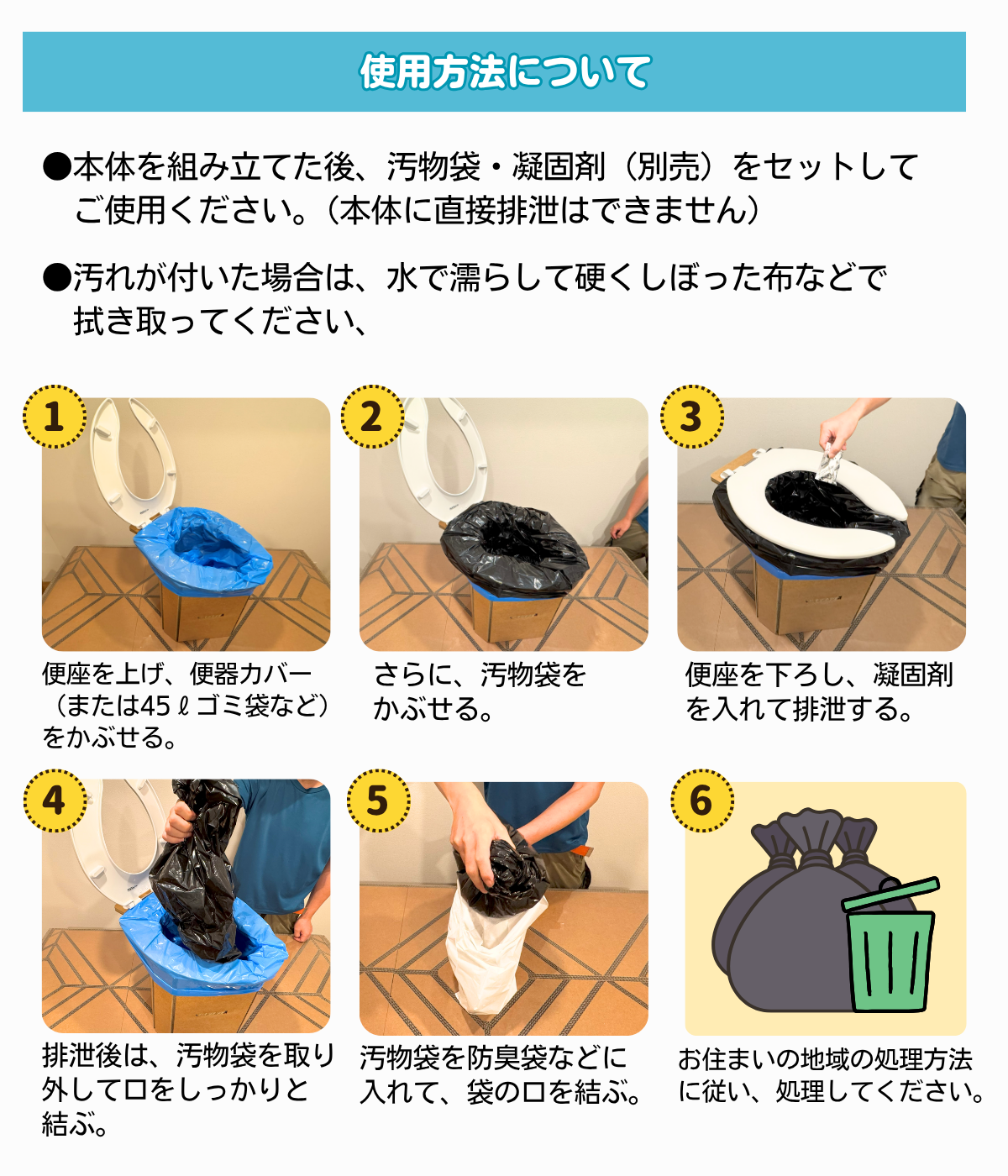 使用方法について

●本体を組み立てた後、汚物袋・凝固剤（別売）をセットしてご使用ください。（本体に直接排泄はできません）

●汚れが付いた場合は、水で濡らして硬くしぼった布などで拭き取ってください、

1

便座を上げ、便器カバー（または45ℓゴミ袋など）をかぶせる。

2

さらに、汚物袋をかぶせる。

3

便座を下ろし、凝固剤を入れて排泄する。

4

排泄後は、汚物袋を取り外して口をしっかりと結ぶ。

5

汚物袋を防臭袋などに入れて、袋の口を結ぶ。

6

お住まいの地域の処理方法に従い、処理してください。