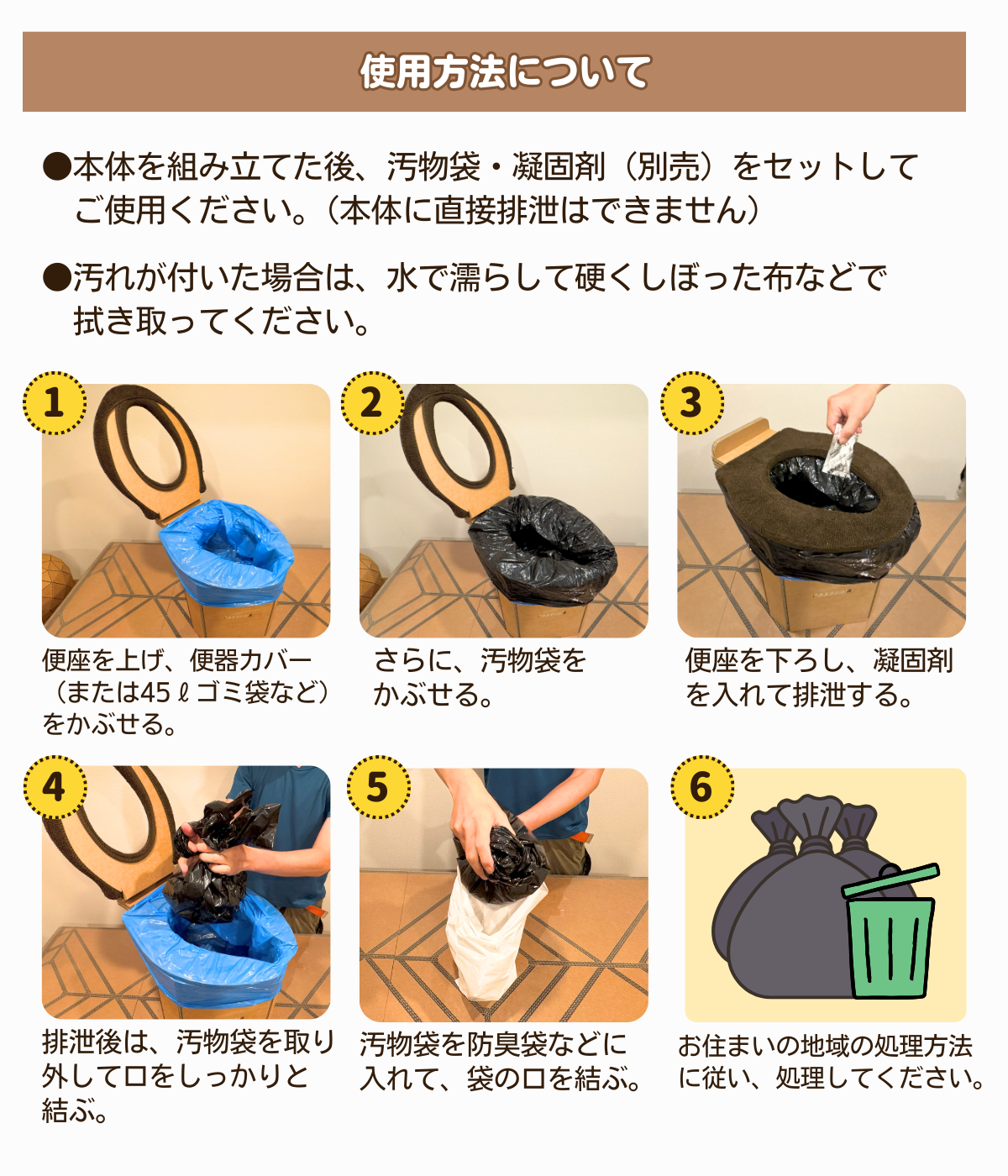 使用方法について

●本体を組み立てた後、汚物袋・凝固剤（別売）をセットしてご使用ください。（本体に直接排泄はできません）

●汚れが付いた場合は、水で濡らして硬くしぼった布などで拭き取ってください。

1

便座を上げ、便器カバー（または45ℓゴミ袋など）をかぶせる。

2

さらに、汚物袋をかぶせる。

3

便座を下ろし、凝固剤を入れて排泄する。

4

排泄後は、汚物袋を取り外して口をしっかりと結ぶ。

5

汚物袋を防臭袋などに入れて、袋の口を結ぶ。

6

お住まいの地域の処理方法に従い、処理してください。